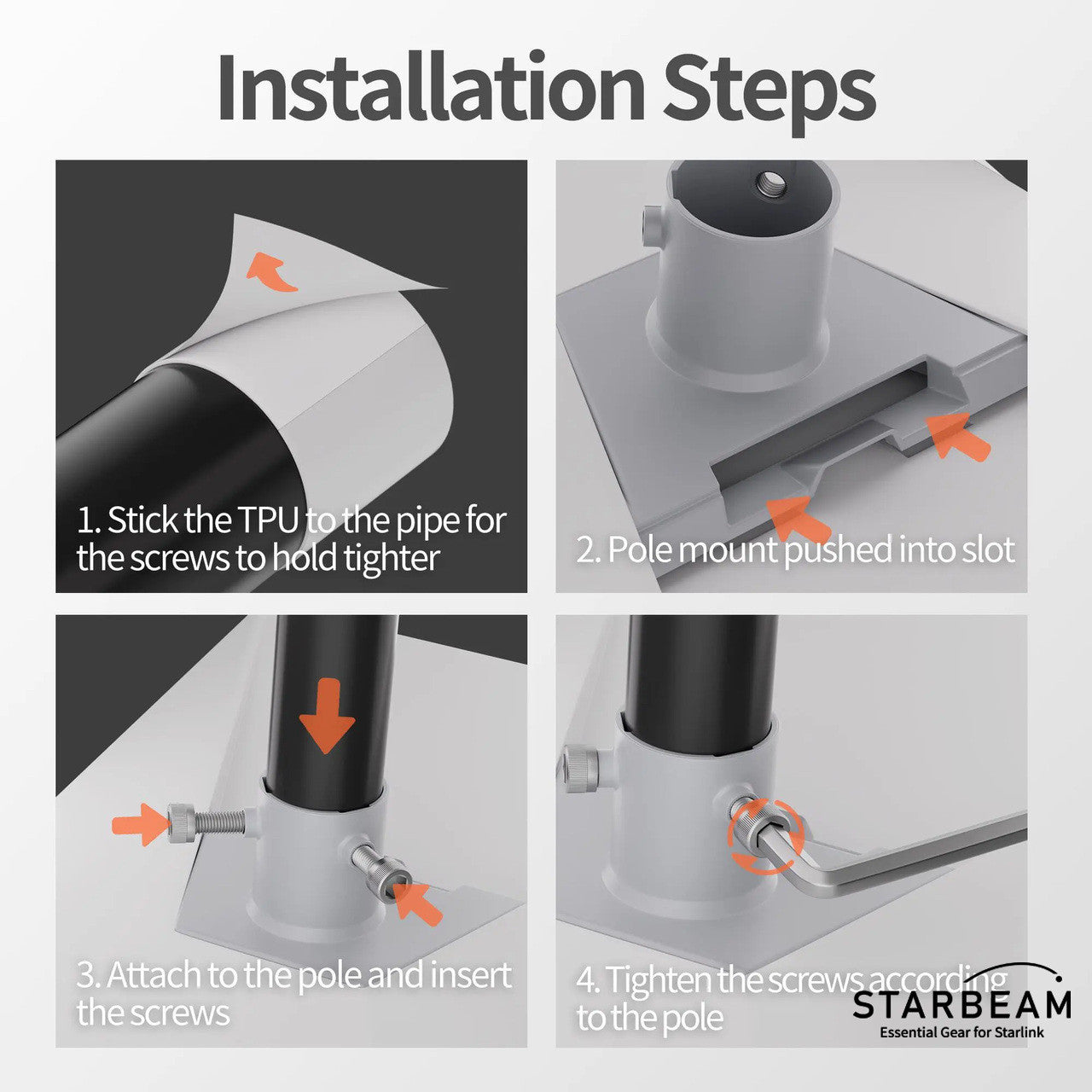 Installation Steps

1. Stick the TPU to the pipe for the screws to hold tighter

2. Pole mount pushed into slot

3. Attach to the pole and insert the screws

4. Tighten the screws according to the pole

STARBEAM
Essential Gear for Starlink