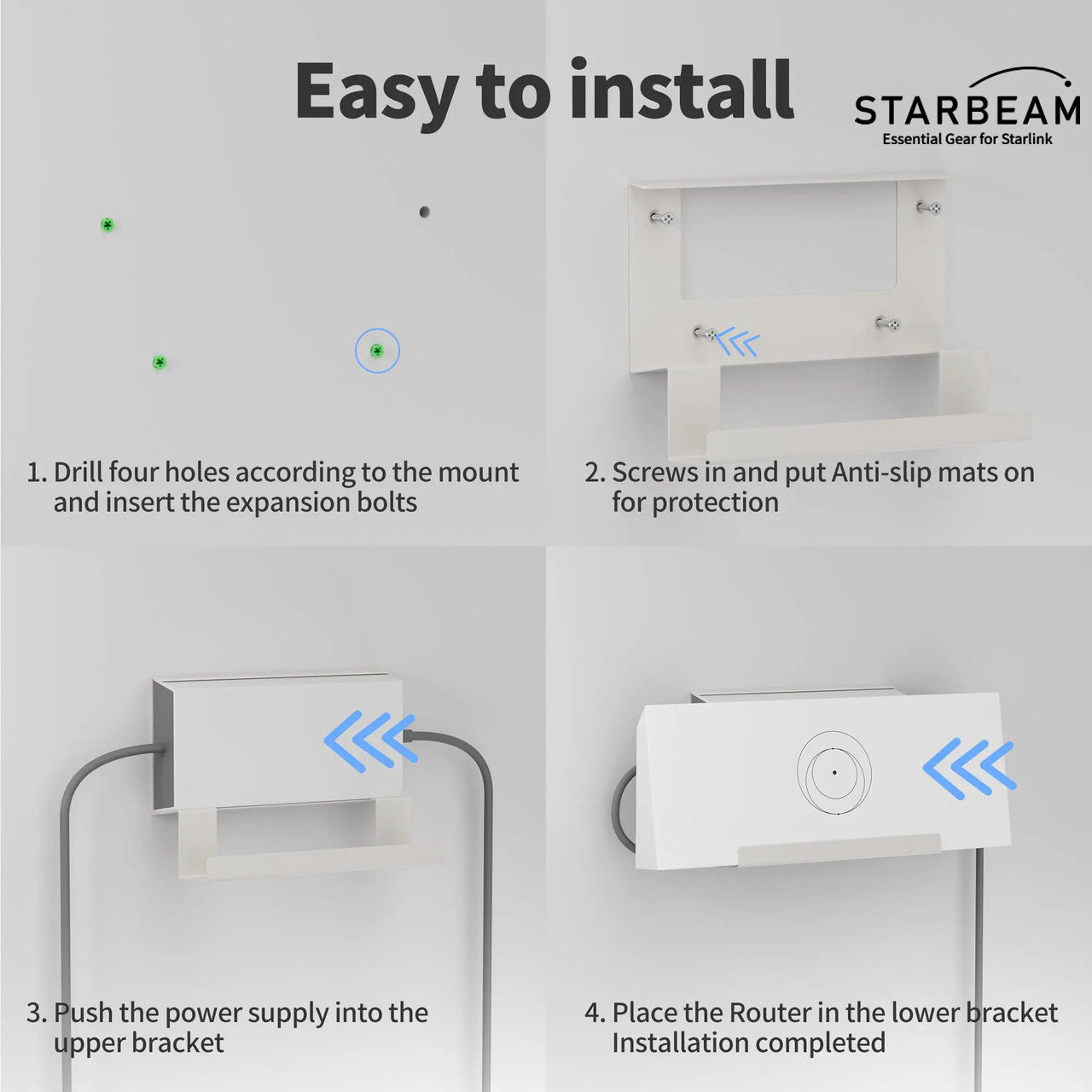 Easy to install

STARBEAM
Essential Gear for Starlink

1. Drill four holes according to the mount and insert the expansion bolts

2. Screws in and put Anti-slip mats on for protection

3. Push the power supply into the upper bracket

4. Place the Router in the lower bracket
Installation completed