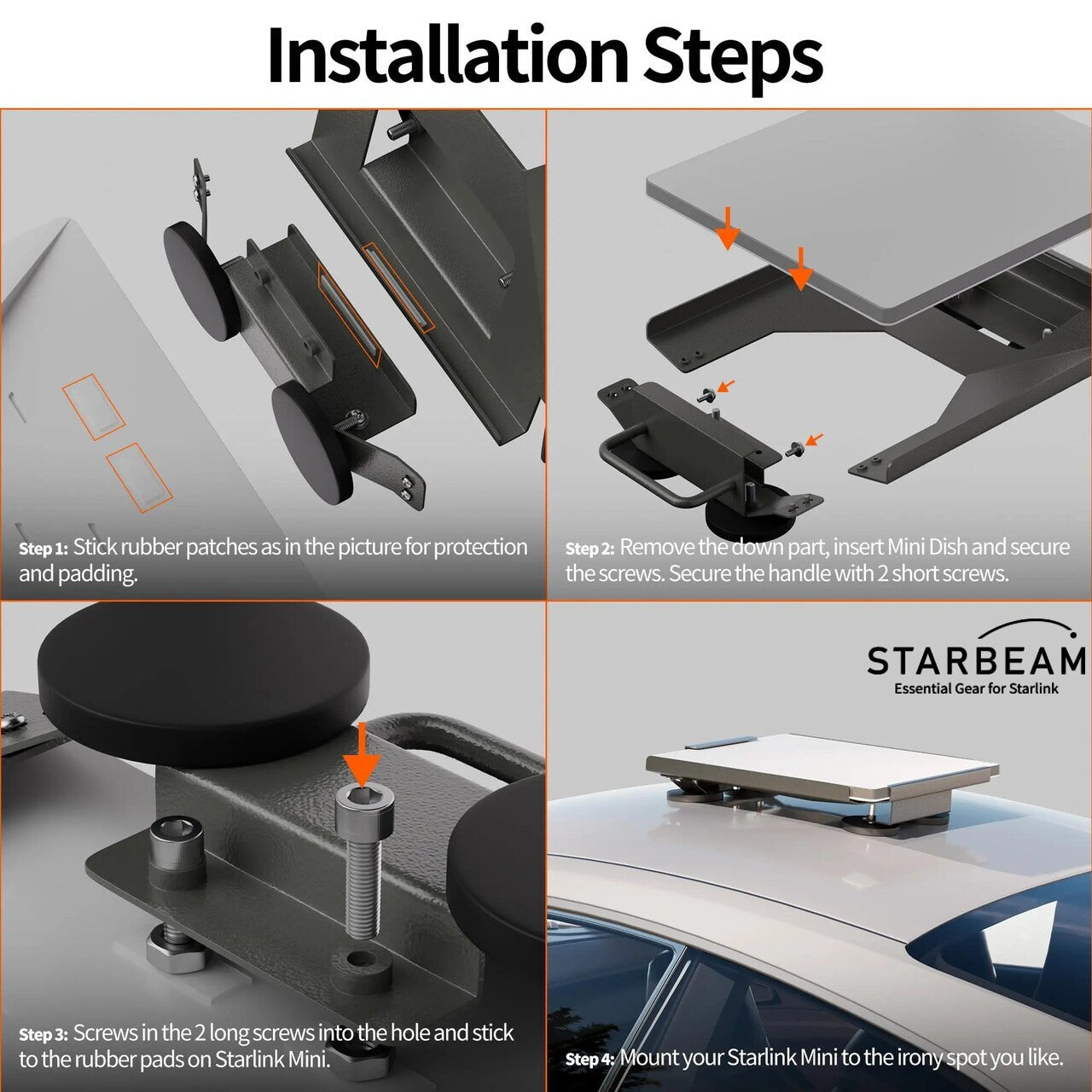 Installation Steps

Step 1: Stick rubber patches as in the picture for protection and padding.

Step 2: Remove the down part, insert Mini Dish and secure the screws. Secure the handle with 2 short screws.

Step 3: Screws in the 2 long screws into the hole and stick to the rubber pads on Starlink Mini.

STARBEAM
Essential Gear for Starlink

Step 4: Mount your Starlink Mini to the irony spot you like.