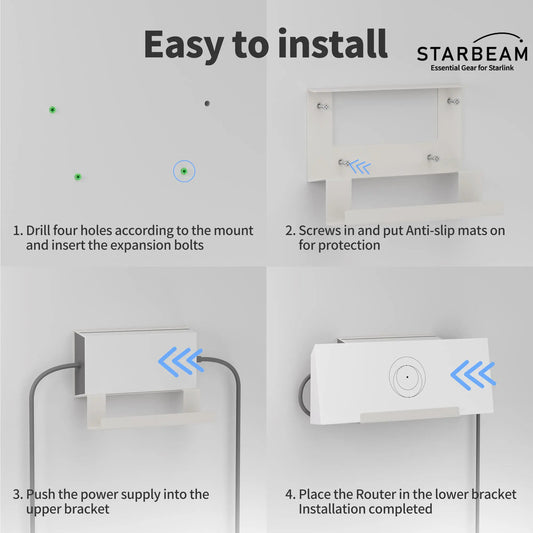 Easy to install

STARBEAM
Essential Gear for Starlink

1. Drill four holes according to the mount and insert the expansion bolts

2. Screws in and put Anti-slip mats on for protection

3. Push the power supply into the upper bracket

4. Place the Router in the lower bracket
Installation completed